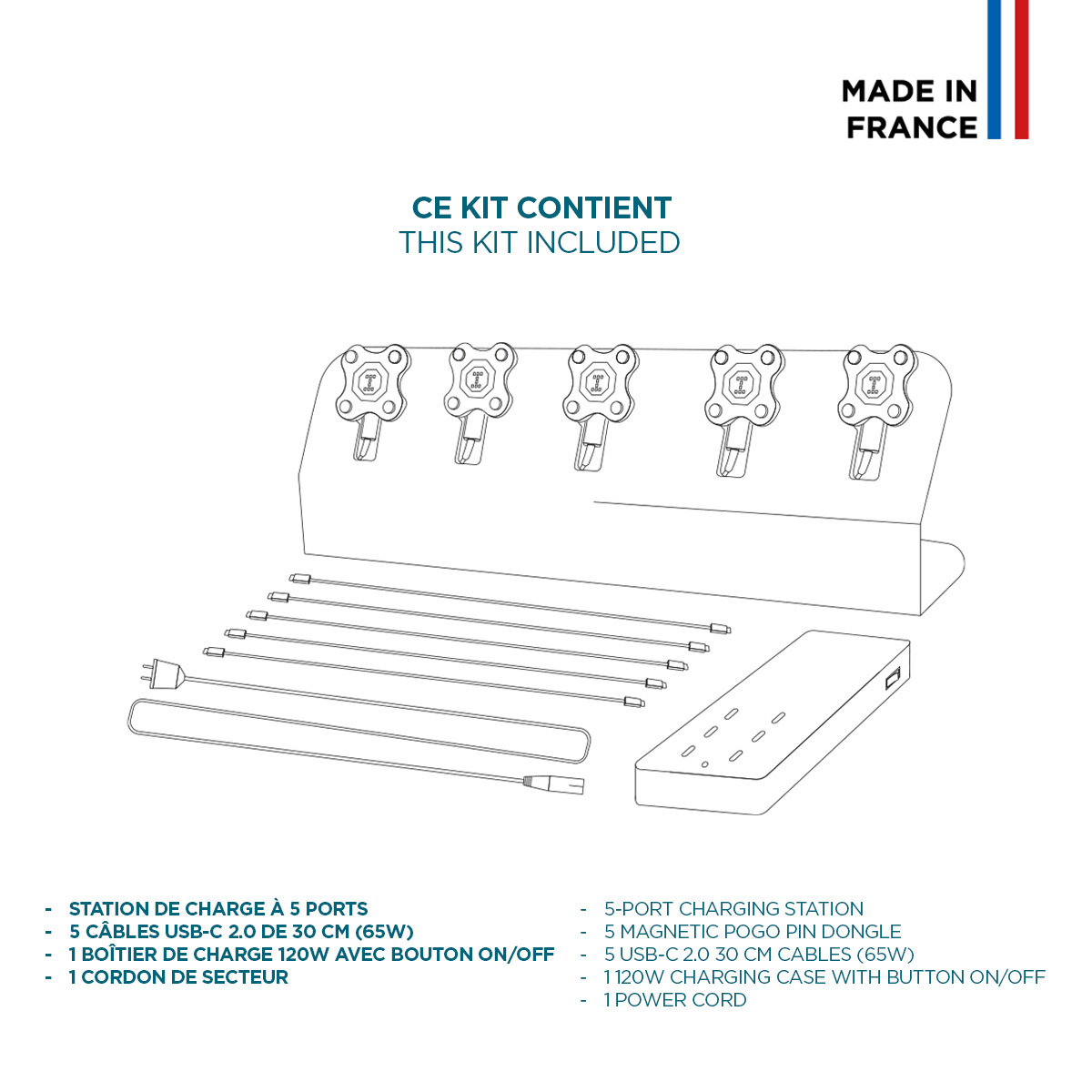 MADE IN FRANCE

CE KIT CONTIENT
THIS KIT INCLUDED

- STATION DE CHARGE À 5 PORTS
- 5 CÂBLES USB-C 2.0 DE 30 CM (65W)
- 1 BOÎTIER DE CHARGE 120W AVEC BOUTON ON/OFF
- 1 CORDON DE SECTEUR

- 5-PORT CHARGING STATION
- 5 MAGNETIC POGO PIN DONGLE
- 5 USB-C 2.0 30 CM CABLES (65W)
- 1 120W CHARGING CASE WITH BUTTON ON/OFF
- 1 POWER CORD