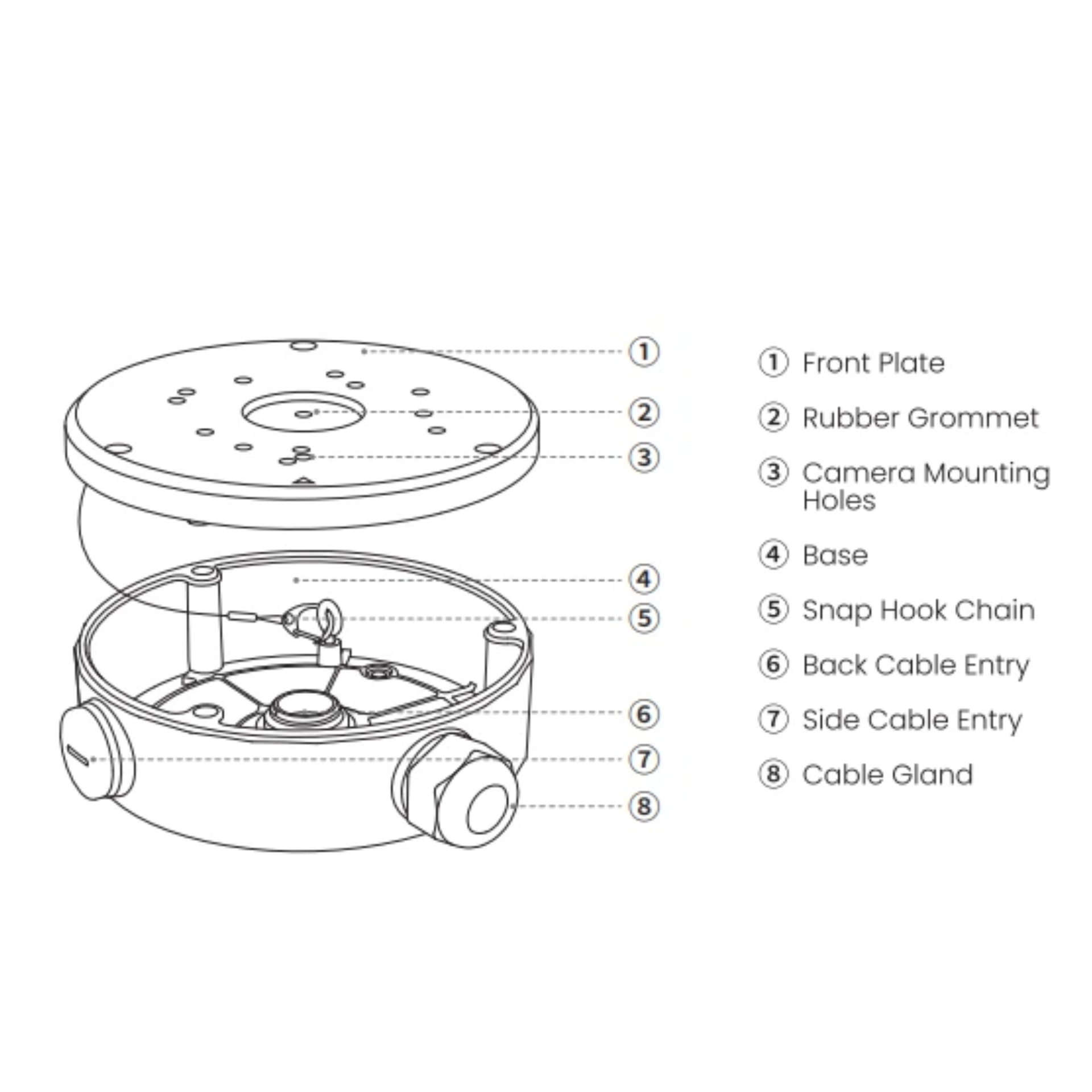 ①
②
③
④
⑤
⑥
⑦
⑧

① Front Plate

② Rubber Grommet

③ Camera Mounting Holes

④ Base

⑤ Snap Hook Chain

⑥ Back Cable Entry

⑦ Side Cable Entry

⑧ Cable Gland